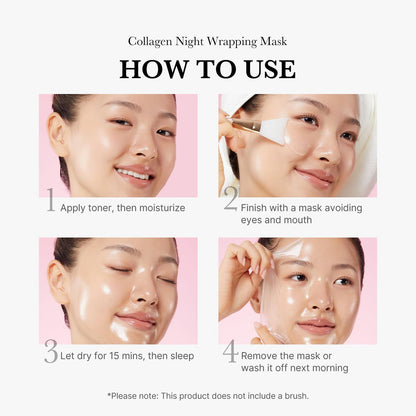 Collagen Night Wrapping Mask

HOW TO USE

1 Apply toner, then moisturize

2 Finish with a mask avoiding eyes and mouth

3 Let dry for 15 mins, then sleep

4 Remove the mask or wash it off next morning

*Please note: This product does not include a brush.