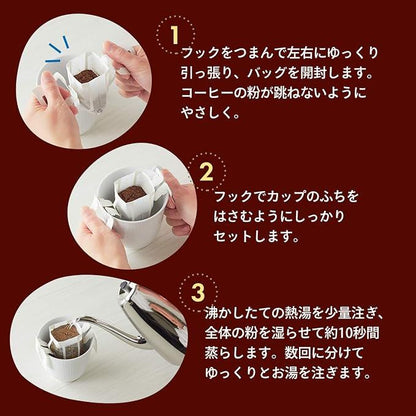 1
フックをつまんで左右にゆっくり引っ張り、バッグを開封します。コーヒーの粉が跳ねないようにやさしく。

2
フックでカップのふちをはさむようにしっかりセットします。

3
沸かしたての熱湯を少量注ぎ、全体の粉を湿らせて約10秒間蒸らします。数回に分けてゆっくりとお湯を注ぎます。