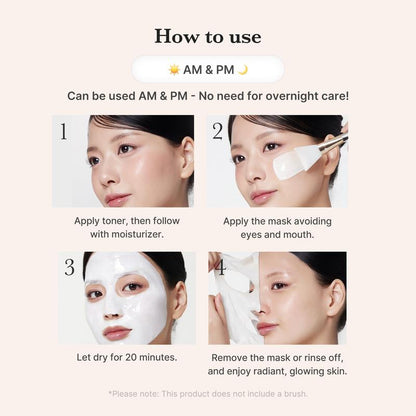 How to use

AM & PM

Can be used AM & PM - No need for overnight care!

1

Apply toner, then follow with moisturizer.

2

Apply the mask avoiding eyes and mouth.

3

Let dry for 20 minutes.

4

Remove the mask or rinse off, and enjoy radiant, glowing skin.

*Please note: This product does not include a brush.